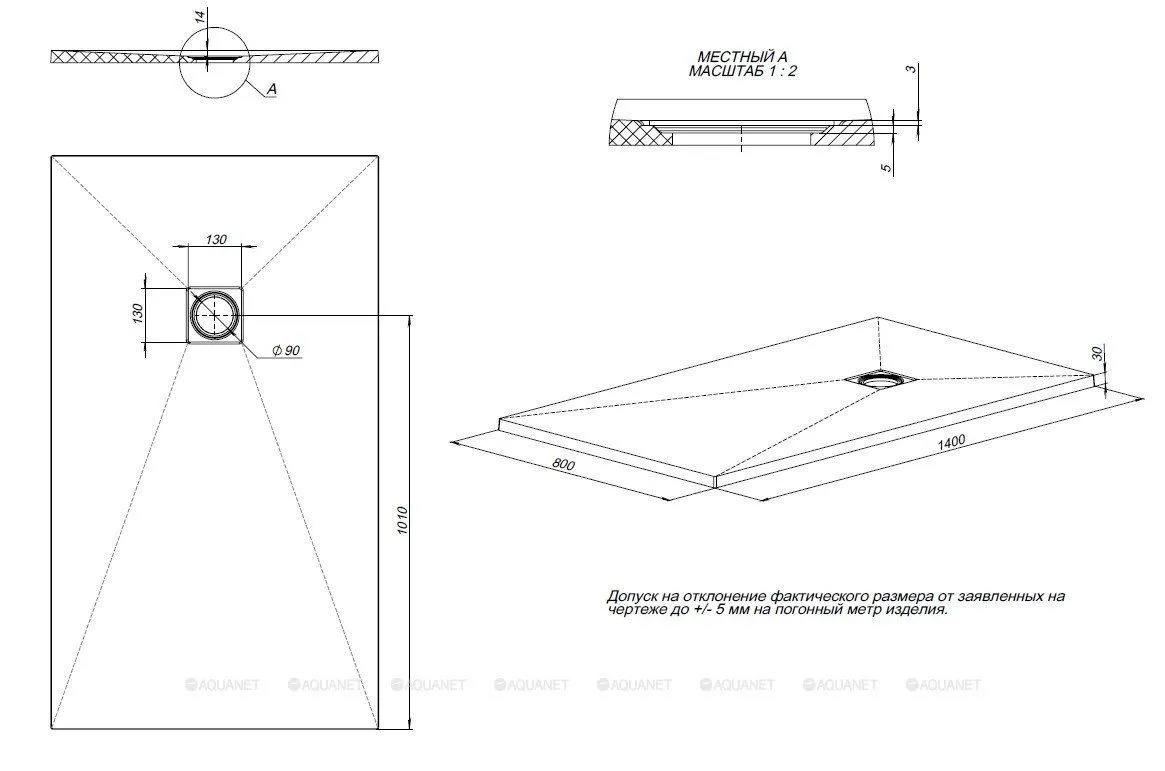 14

A

МЕСТНЫЙ А
МАСШТАБ 1 : 2

3

5

130

130

$\phi$ 90

1010

30

800

1400

Допуск на отклонение фактического размера от заявленных на чертеже до +/- 5 мм на погонный метр изделия.

AQUANET AQUANET AQUANET AQUANET AQUANET AQUANET AQUANET AQUANET