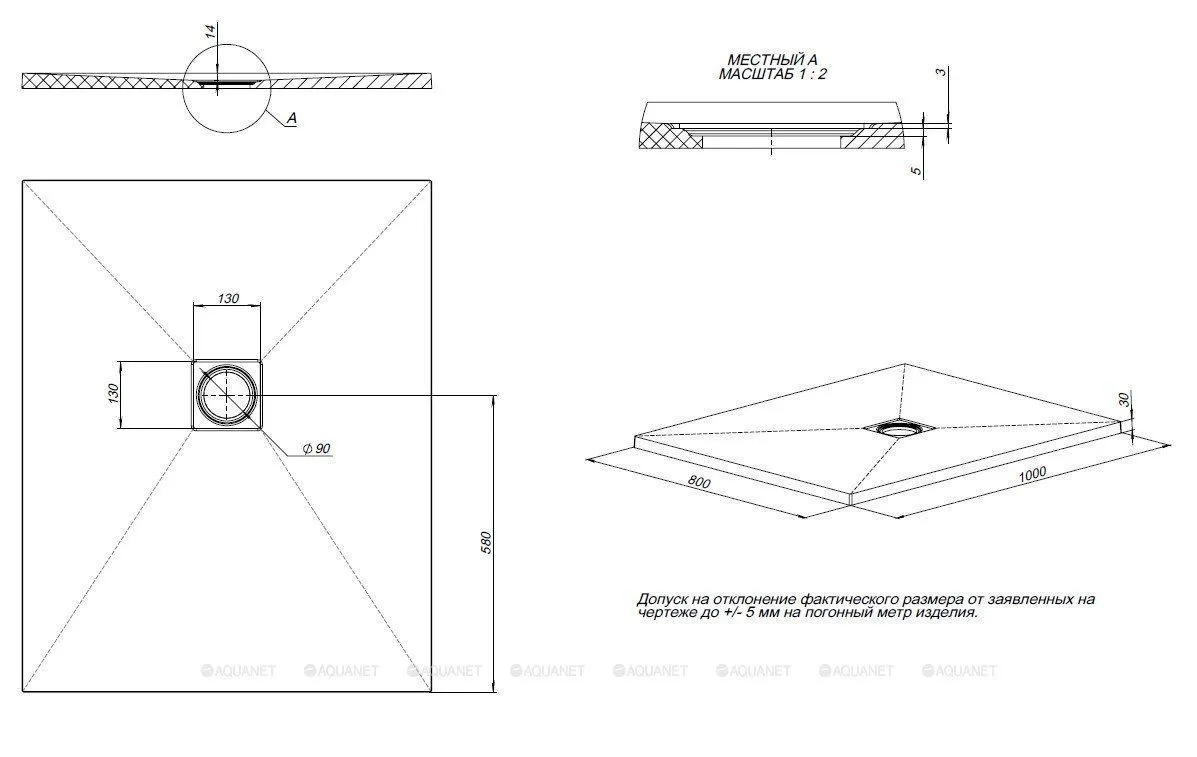 14

A

МЕСТНЫЙ А
МАСШТАБ 1 : 2

3

5

130

130

$\phi$ 90

580

30

800

1000

Допуск на отклонение фактического размера от заявленных на чертеже до +/- 5 мм на погонный метр изделия.

AQUANET AQUANET AQUANET AQUANET AQUANET AQUANET AQUANET AQUANET