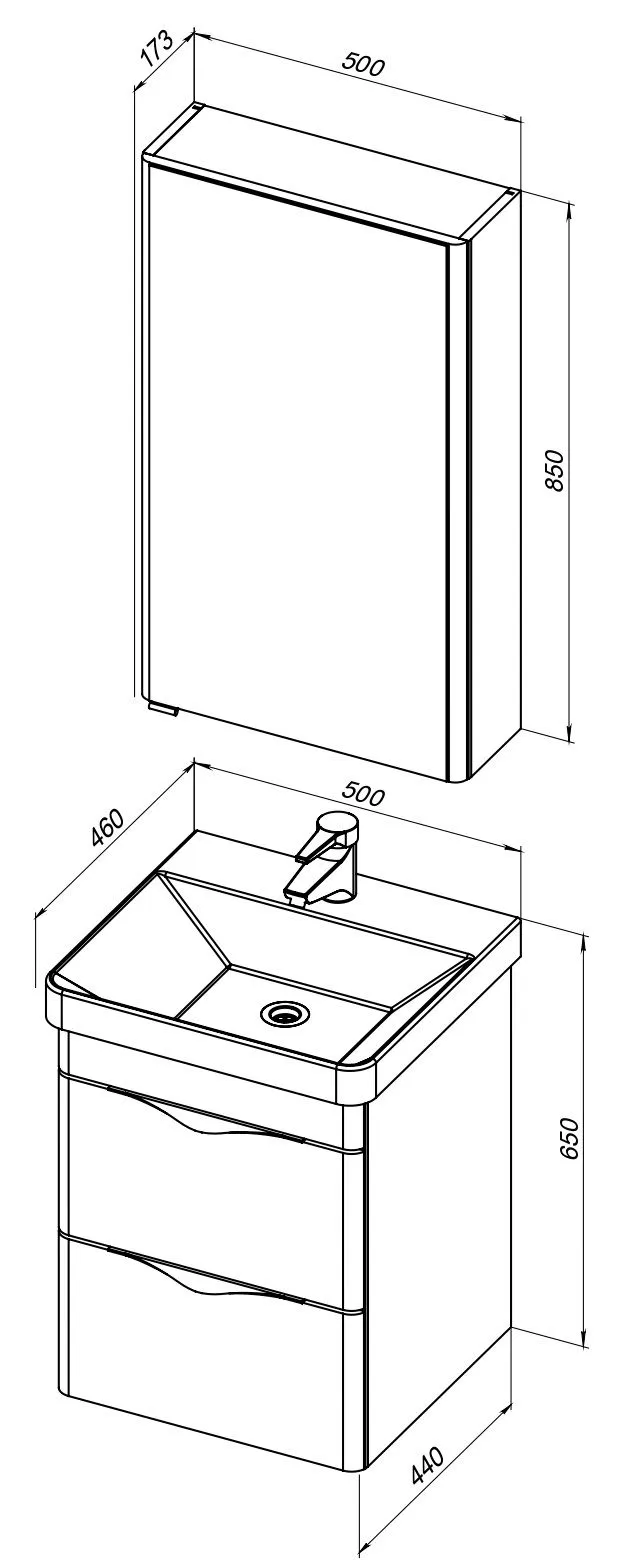 173
500
850
460
500
650
440