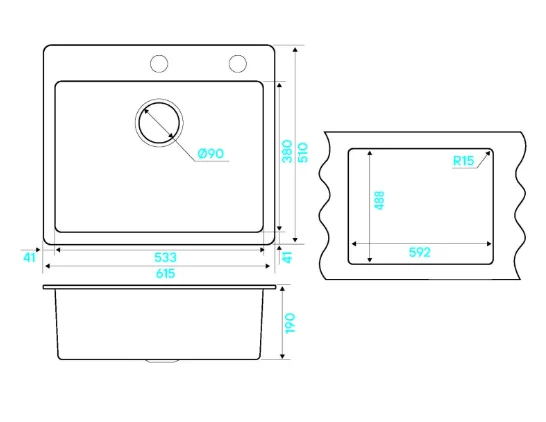 Ø90
380
510
41
533
41
615
190
R15
488
592