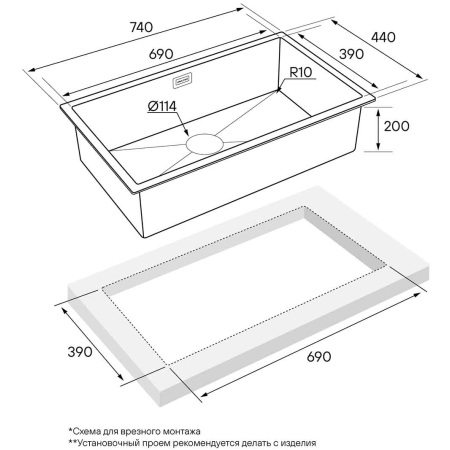 740
690
440
390
R10
Ø114
200
390
690
*Схема для врезного монтажа
**Установочный проем рекомендуется делать с изделия