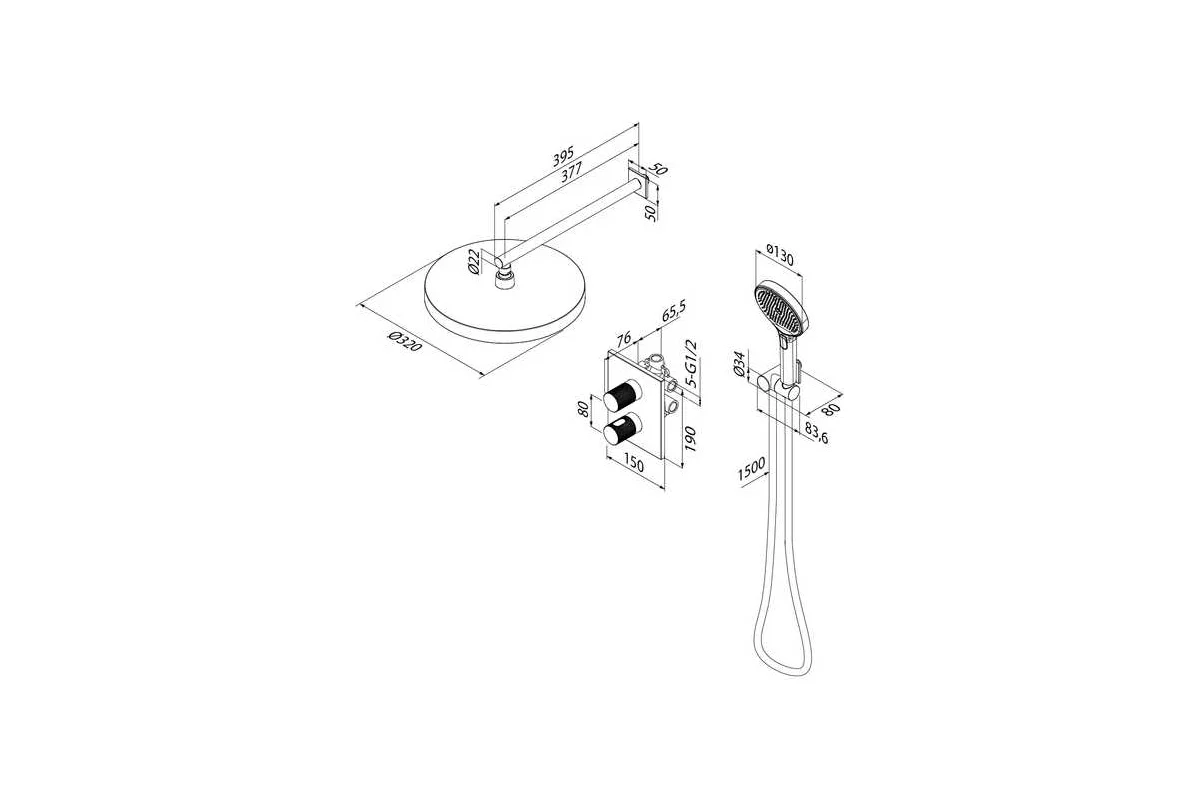 395
377
50
50
Ø22
Ø320
76
65,5
5-G1/2
80
190
150
Ø130
Ø34
80
83,6
1500