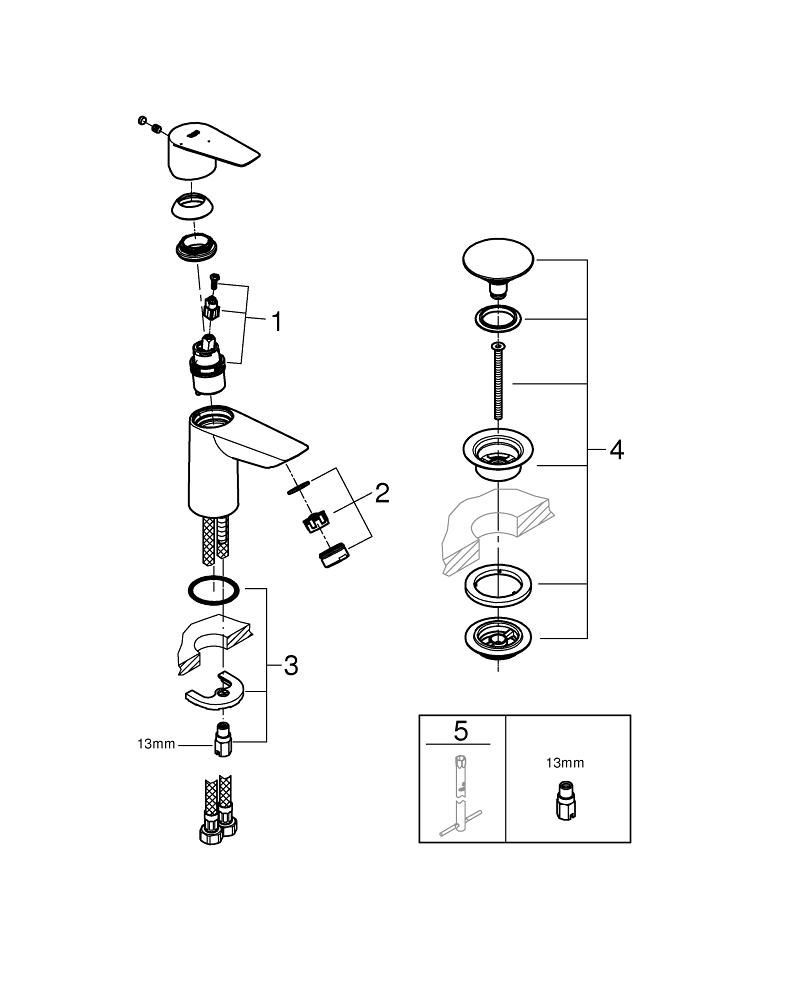 1
2
3
13mm
4
5
13mm