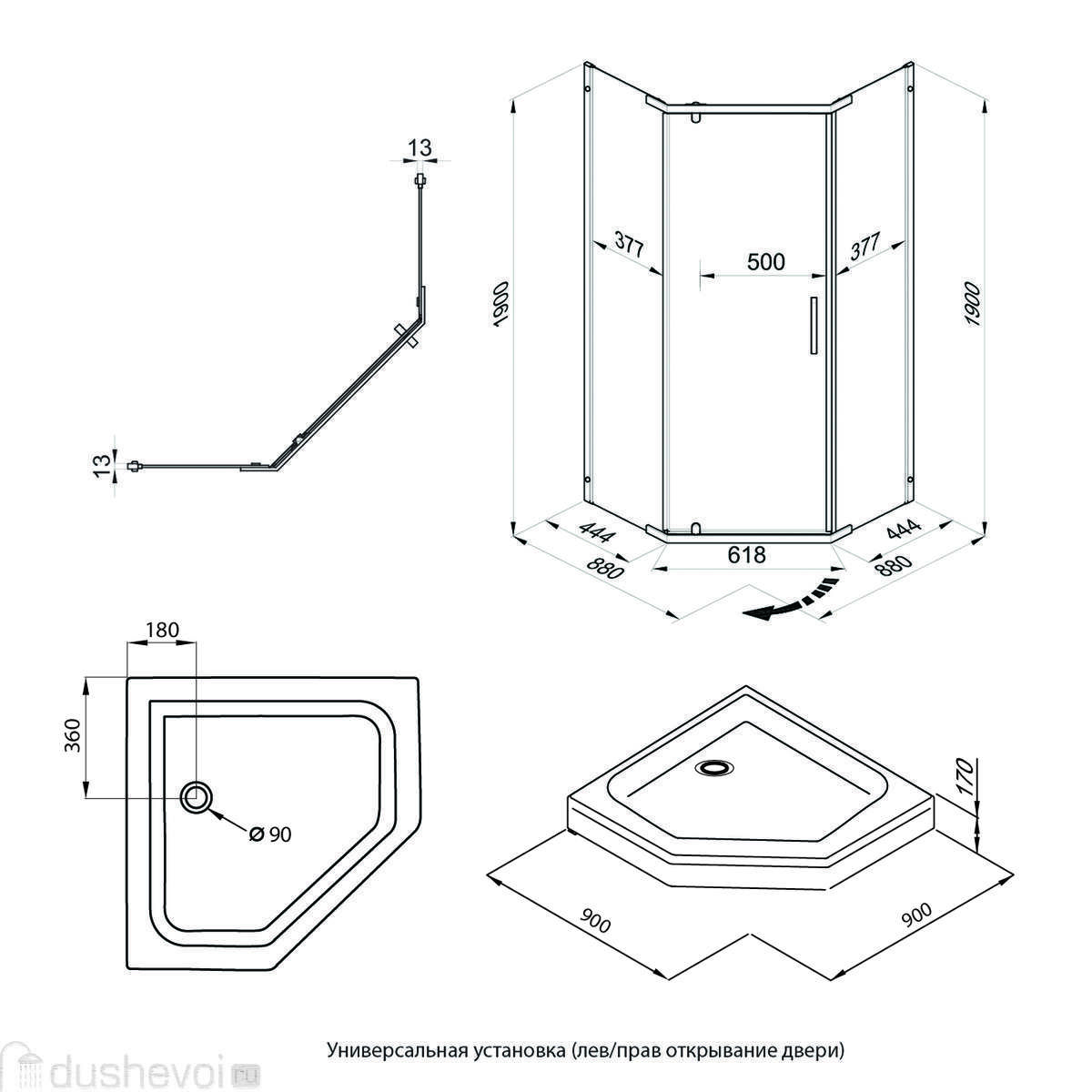 13

13

1900

377

500

377

1900

444

880

618

444

880

180

360

Ø 90

170

900

900

Универсальная установка (лев/прав открывание двери)

dushevoi.ru